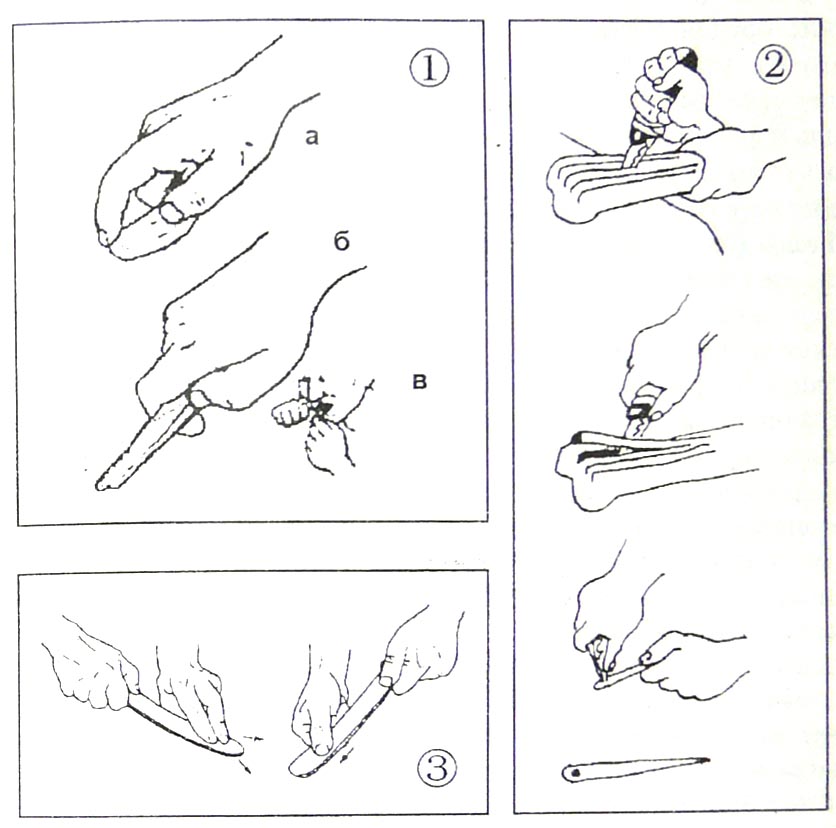 ①
а
б
в
②
③